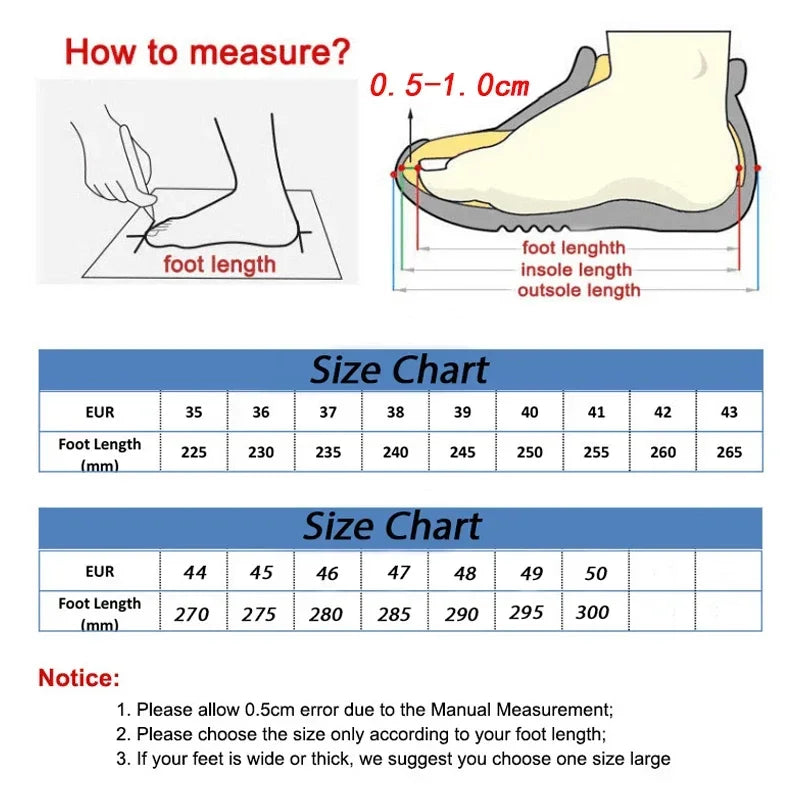 How to measure?

foot length

0.5-1.0cm

foot lenghth
insole length
outsole length

Size Chart

| EUR | 35 | 36 | 37 | 38 | 39 | 40 | 41 | 42 | 43 |
|---|---|---|---|---|---|---|---|---|---|
| Foot Length (mm) | 225 | 230 | 235 | 240 | 245 | 250 | 255 | 260 | 265 |

Size Chart

| EUR | 44 | 45 | 46 | 47 | 48 | 49 | 50 | | |
|---|---|---|---|---|---|---|---|---|---|
| Foot Length (mm) | 270 | 275 | 280 | 285 | 290 | 295 | 300 | | |

Notice:
1. Please allow 0.5cm error due to the Manual Measurement;
2. Please choose the size only according to your foot length;
3. If your feet is wide or thick, we suggest you choose one size large